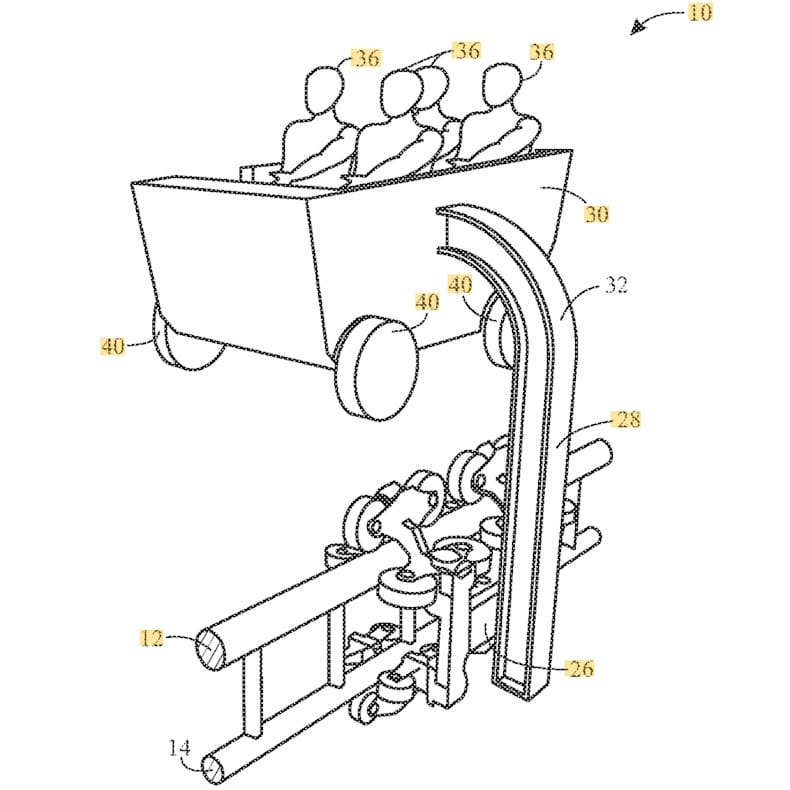 10
36
36
36
30
32
40
40
40
28
12
26
14